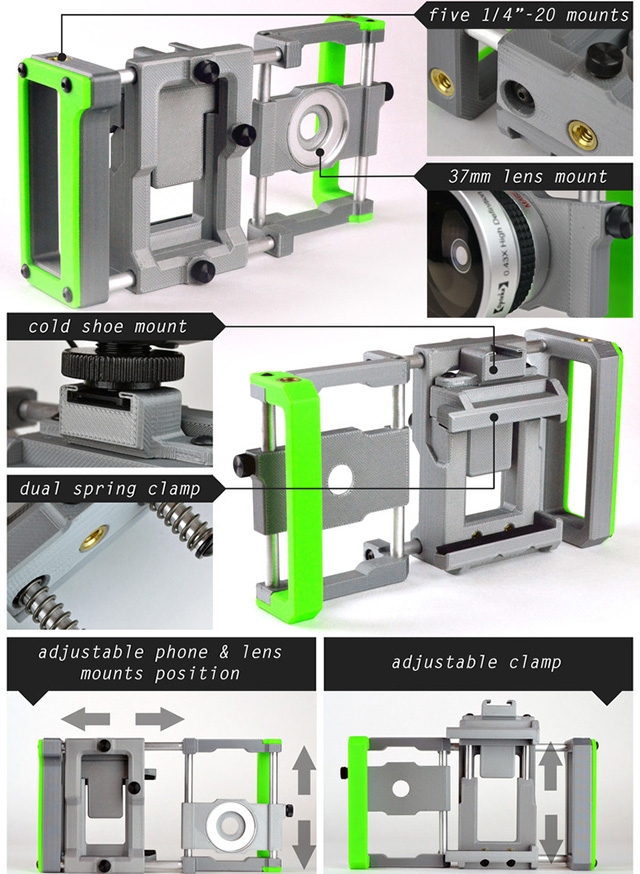 five 1/4"-20 mounts

37mm lens mount

0.43X High Definition

cold shoe mount

dual spring clamp

adjustable phone & lens mounts position

adjustable clamp